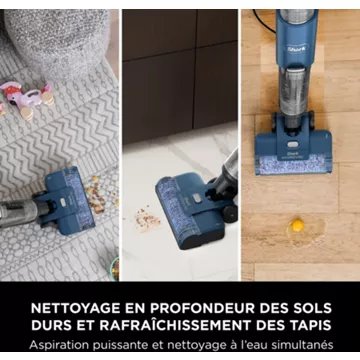 Shark

NETTOYAGE EN PROFONDEUR DES SOLS DURS ET RAFRAÎCHISSEMENT DES TAPIS

Aspiration puissante et nettoyage à l'eau simultanés