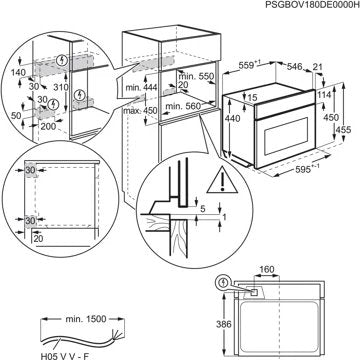 PSGBOV180DE0000H

140
30
310
30
50
200

min. 444
max. 450
min. 550
20
min. 560

559$^{+1}$
546
21
15
114
440
450
455
595$^{+-1}$

30
30
20

5
1

160
386

min. 1500
H05 V V - F