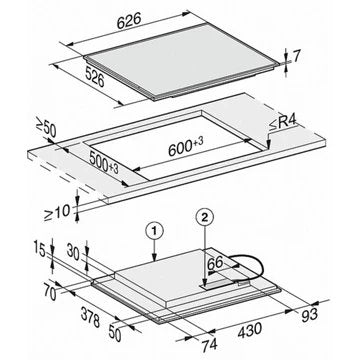 626

7

526

≥50

≤R4

$600^{+3}$

$500^{+3}$

≥10

1

2

15

30

66

70

378

50

74

430

93