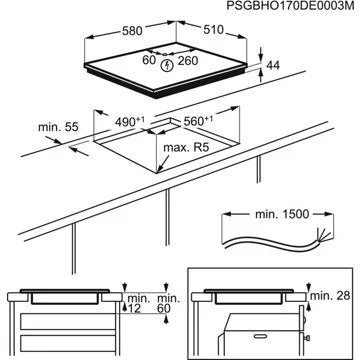 PSGBHO170DE0003M

580
510
60
260
44

min. 55
$490^{+1}$
$560^{+1}$
max. R5

min. 1500

min.
12
min.
60

min. 28