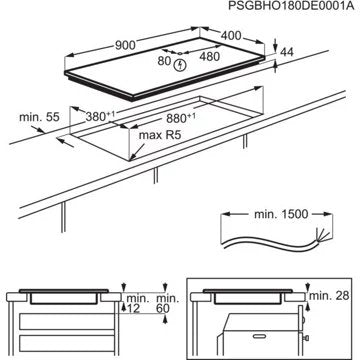 PSGBHO180DE0001A

900
400
44
80
480
min. 55
$380^{+1}$
$880^{+1}$
max R5
min. 1500
min. 12
min. 60
min. 28