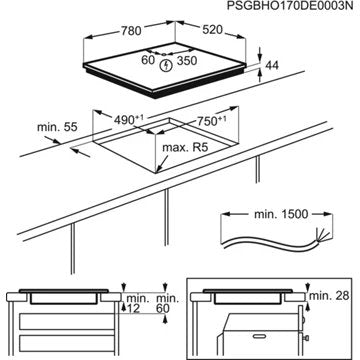 PSGBHO170DE0003N

780
520
60
350
44

min. 55
$490^{+1}$
$750^{+1}$
max. R5

min. 1500

min.
12
min.
60

min. 28