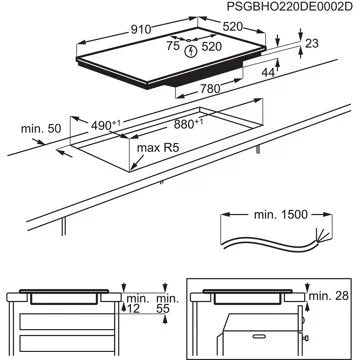 PSGBHO220DE0002D

910
520
75
520
23
44
780

min. 50
$490^{+1}$
$880^{+1}$
max R5

min. 1500

min. 12
min. 55

min. 28