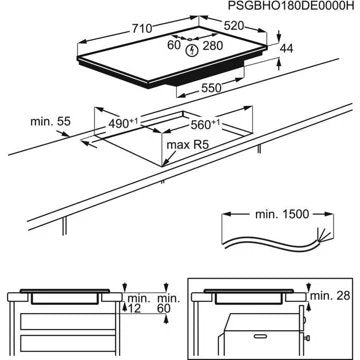 PSGBHO180DE0000H

710
520
60
280
44
550

min. 55
$490^{+1}$
$560^{+1}$
max R5

min. 1500

min. 12
min. 60

min. 28