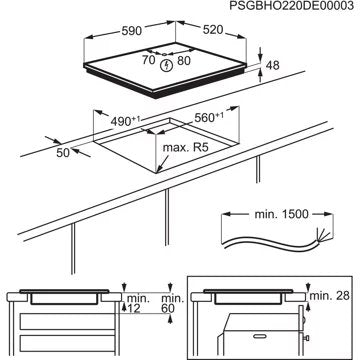 PSGBHO220DE00003

590

520

70

80

48

$490^{+1}$

$560^{+1}$

50

max. R5

min. 1500

min. 12

min. 60

min. 28