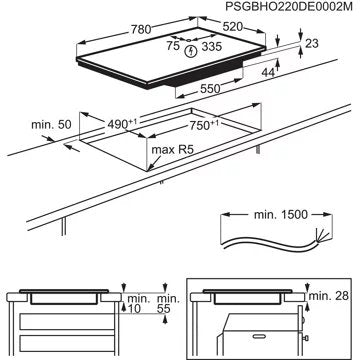 PSGBHO220DE0002M

780
520
75
335
23
44
550

min. 50
$490^{+1}$
$750^{+1}$
max R5

min. 1500

min.
10
min.
55

min. 28