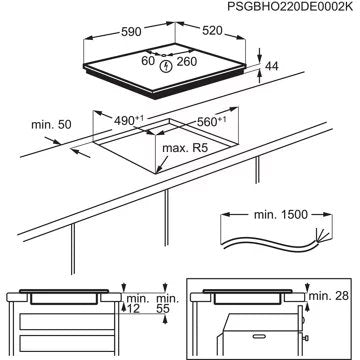 PSGBHO220DE0002K

590

520

60

260

44

min. 50

$490^{+1}$

$560^{+1}$

max. R5

min. 1500

min. 12

min. 55

min. 28